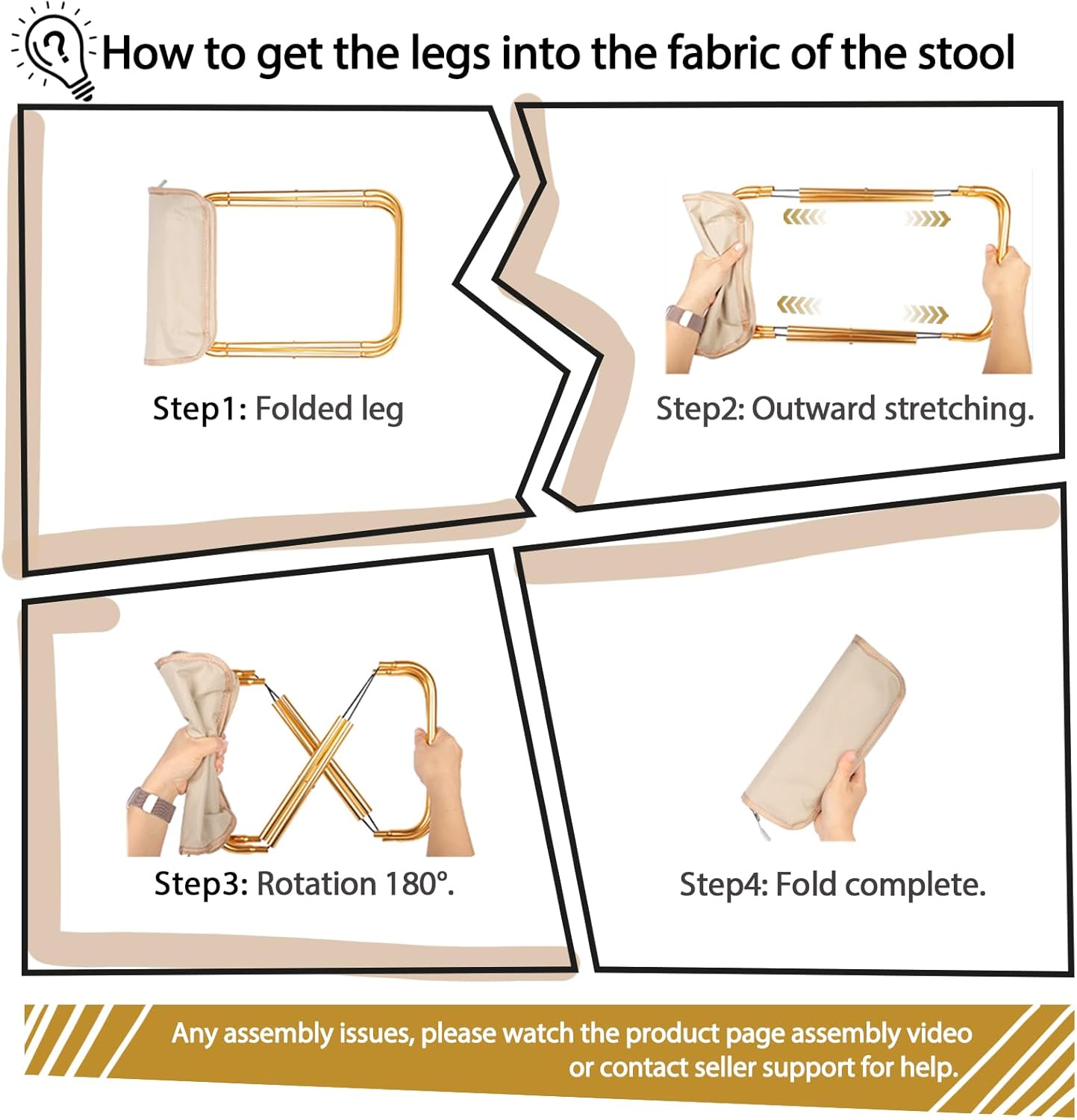 How to get the legs into the fabric of the stool

Step1: Folded leg

Step2: Outward stretching.

Step3: Rotation 180°.

Step4: Fold complete.

Any assembly issues, please watch the product page assembly video or contact seller support for help.