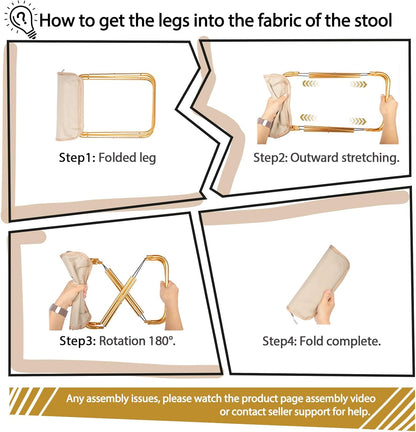 How to get the legs into the fabric of the stool

Step1: Folded leg

Step2: Outward stretching.

Step3: Rotation 180°.

Step4: Fold complete.

Any assembly issues, please watch the product page assembly video or contact seller support for help.